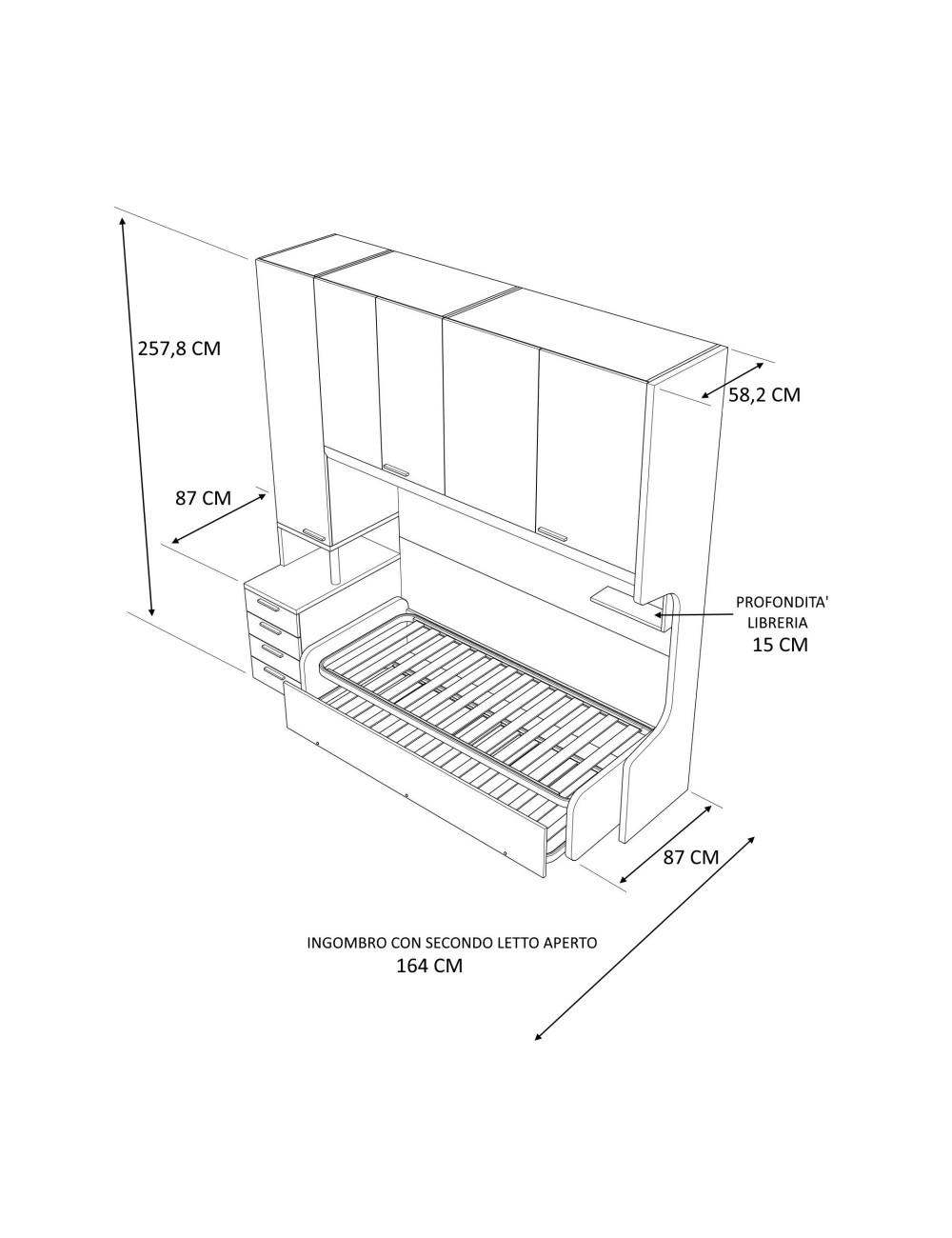 257,8 CM

58,2 CM

87 CM

PROFONDITA'
LIBRERIA
15 CM

87 CM

INGOMBRO CON SECONDO LETTO APERTO
164 CM